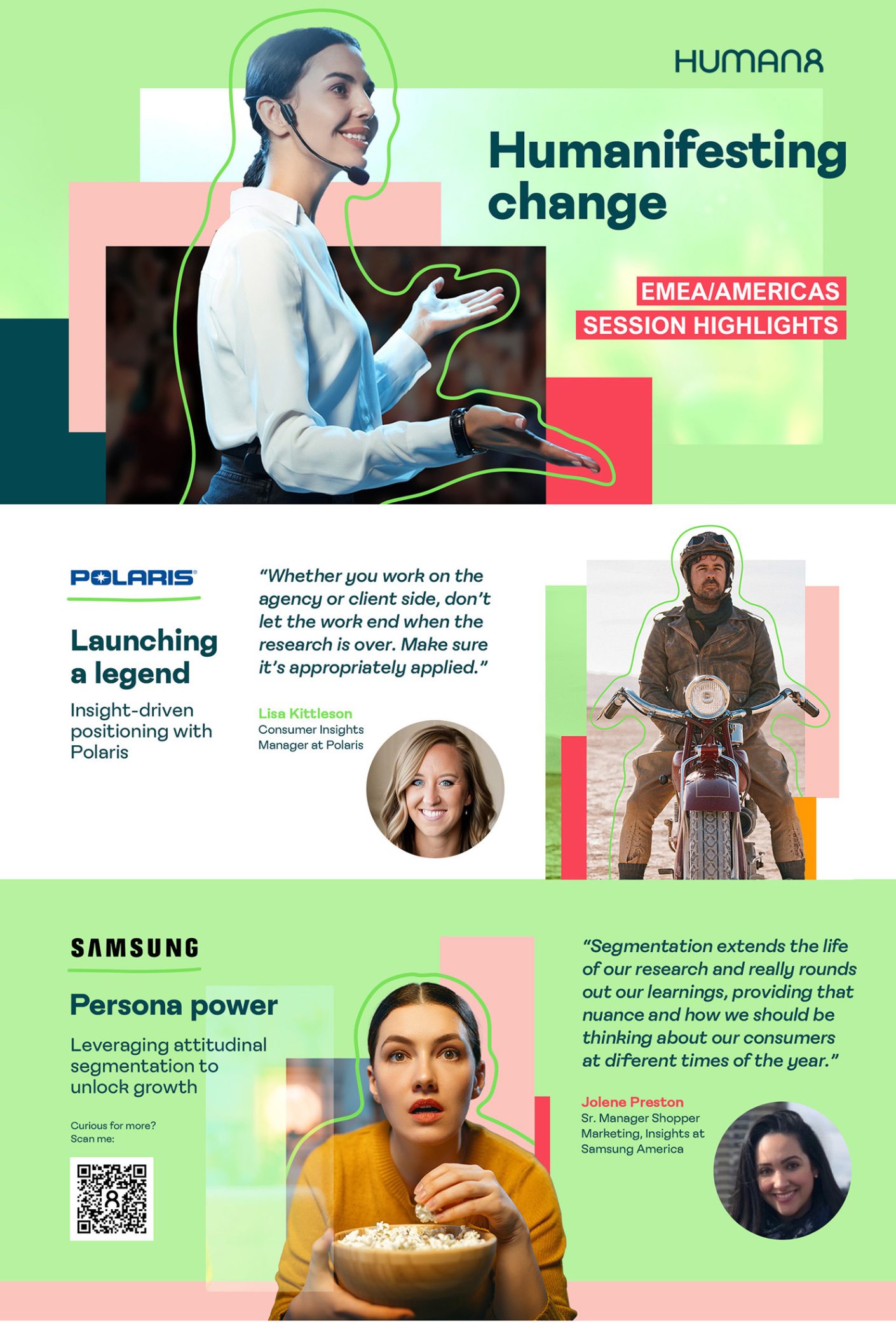 HUMAN8

Humanifesting change

EMEA/AMERICAS SESSION HIGHLIGHTS

POLARIS

Launching a legend

Insight-driven positioning with Polaris

"Whether you work on the agency or client side, don't let the work end when the research is over. Make sure it's appropriately applied."

Lisa Kittleson
Consumer Insights Manager at Polaris

SAMSUNG

Persona power

Leveraging attitudinal segmentation to unlock growth

Curious for more? Scan me:

"Segmentation extends the life of our research and really rounds out our learnings, providing that nuance and how we should be thinking about our consumers at diferent times of the year."

Jolene Preston
Sr. Manager Shopper Marketing, Insights at Samsung America