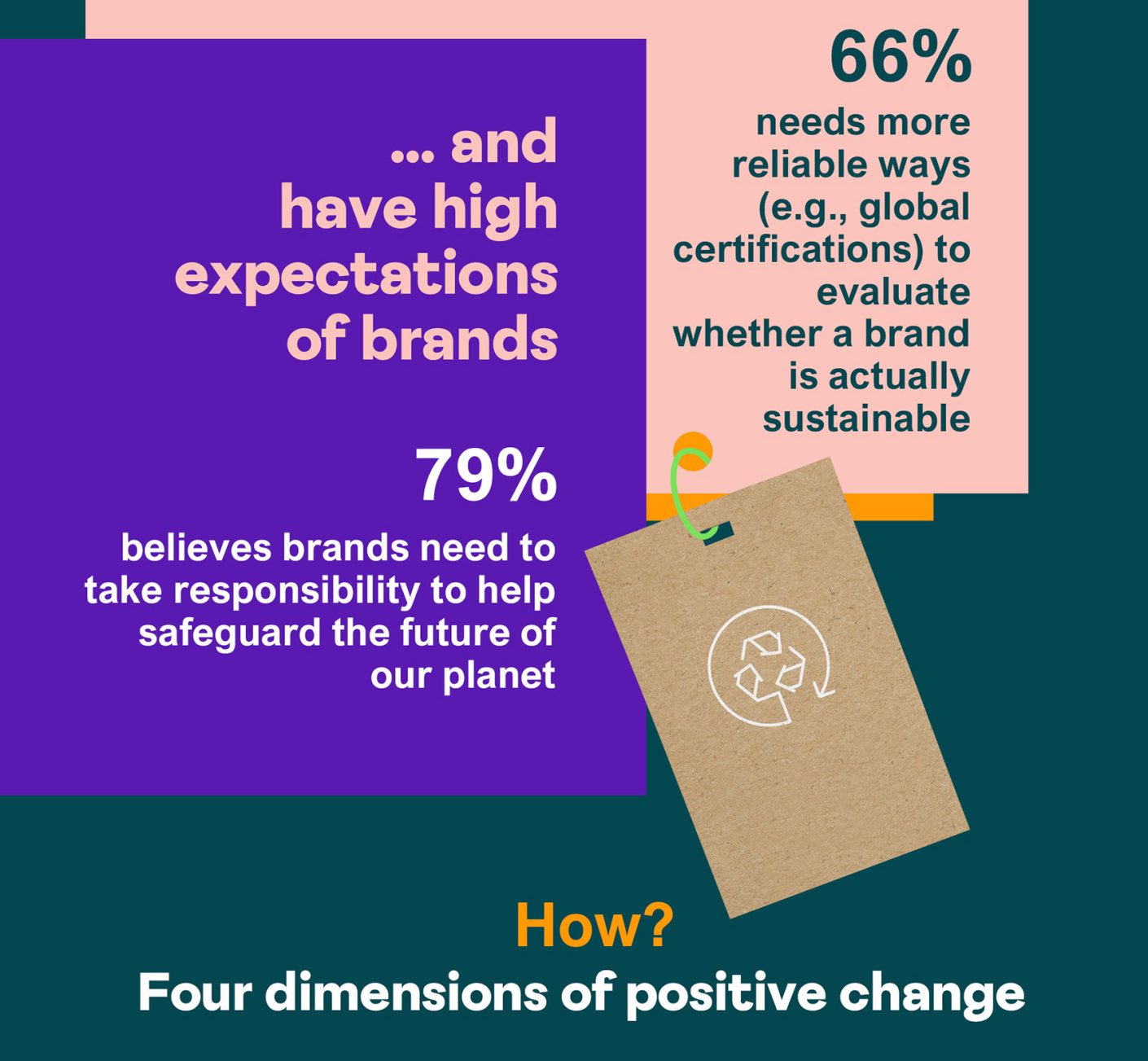 ... and have high expectations of brands

79%

believes brands need to take responsibility to help safeguard the future of our planet

66%

needs more reliable ways (e.g., global certifications) to evaluate whether a brand is actually sustainable

How?

Four dimensions of positive change