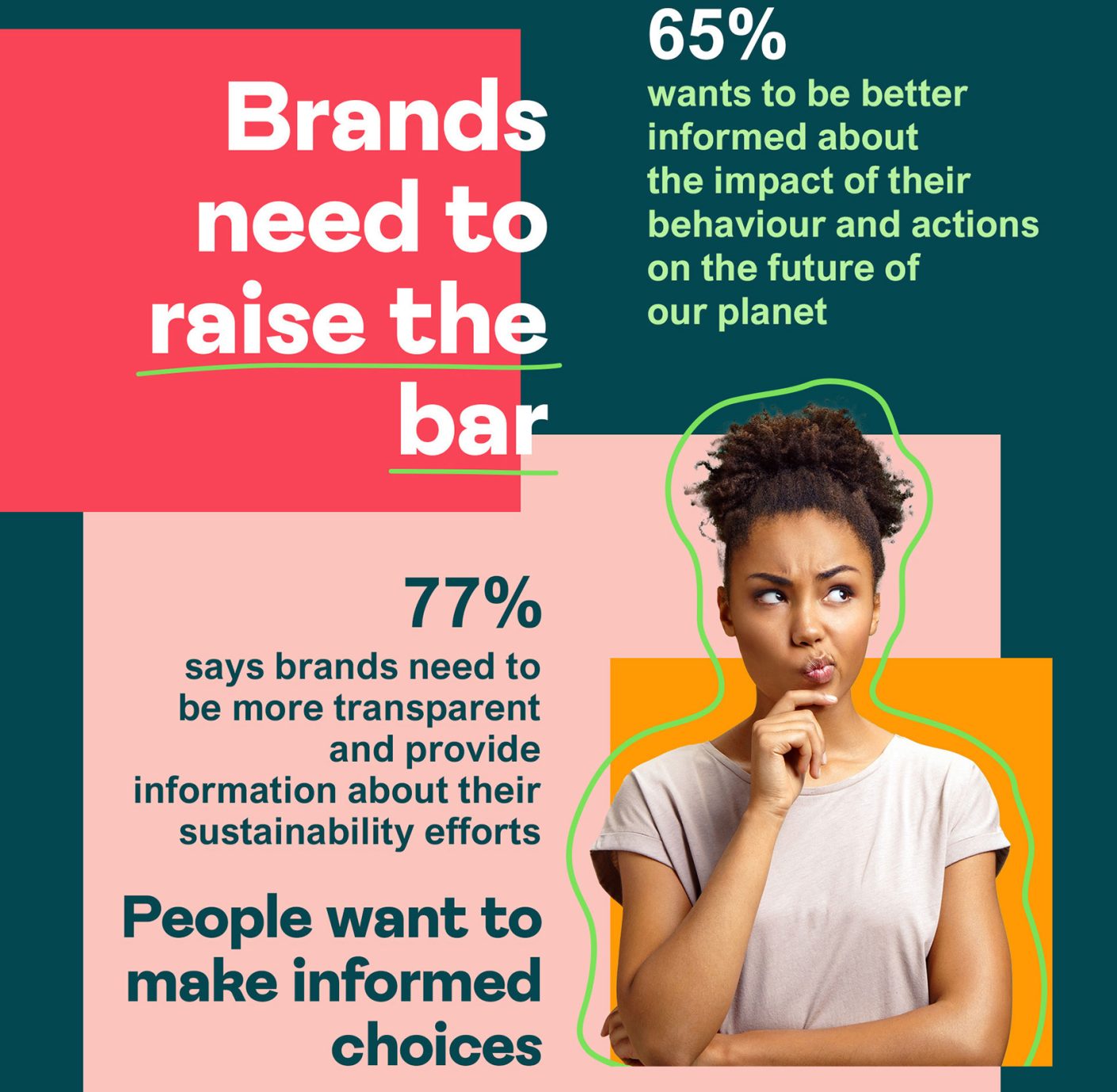 Brands need to raise the bar

65%
wants to be better informed about the impact of their behaviour and actions on the future of our planet

77%
says brands need to be more transparent and provide information about their sustainability efforts

People want to make informed choices