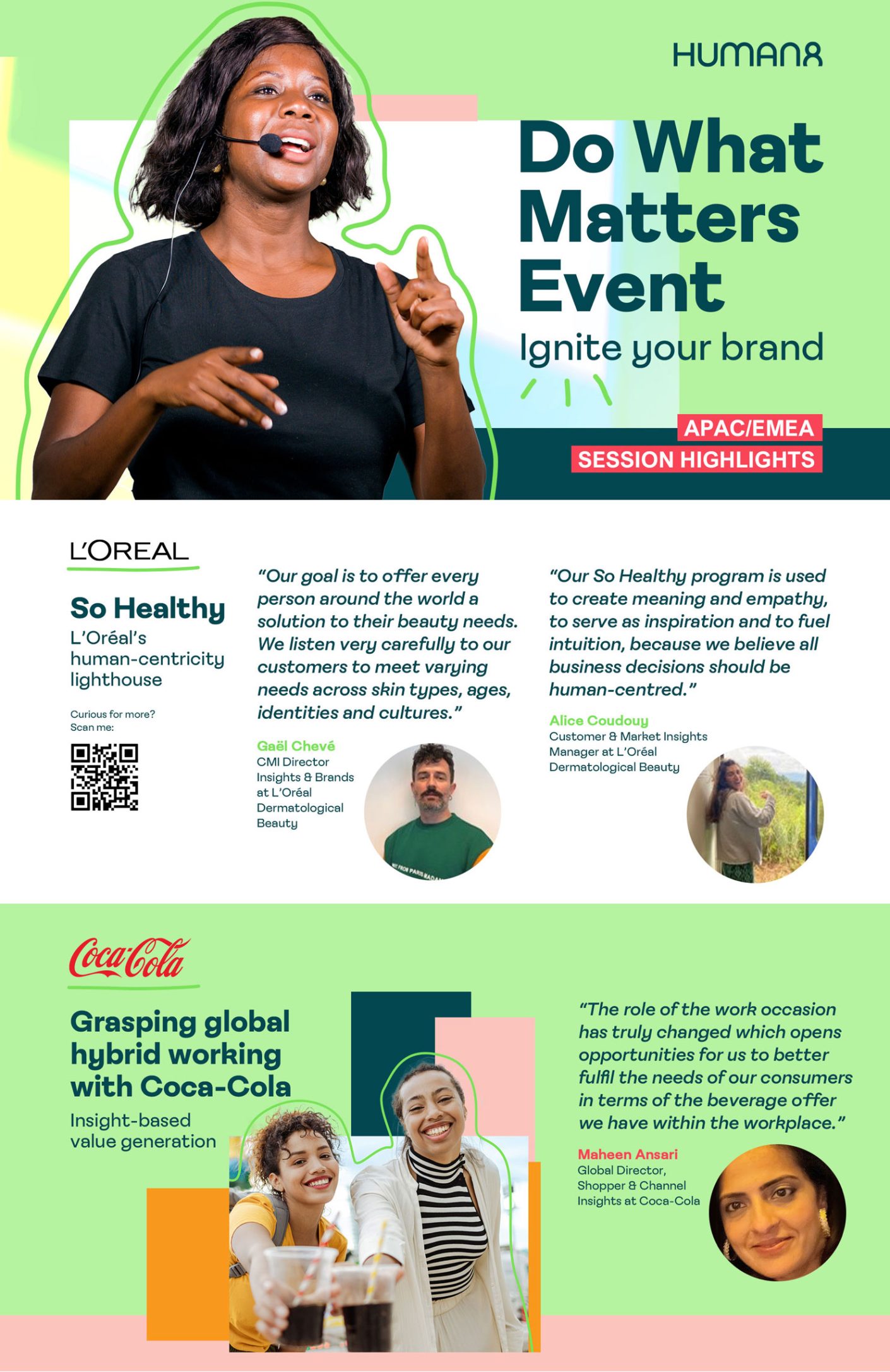 HUMAN8

Do What Matters Event

Ignite your brand

APAC/EMEA
SESSION HIGHLIGHTS

L'OREAL

So Healthy
L'Oréal's human-centricity lighthouse

Curious for more?
Scan me:

"Our goal is to offer every person around the world a solution to their beauty needs. We listen very carefully to our customers to meet varying needs across skin types, ages, identities and cultures."

Gaël Chevé
CMI Director Insights & Brands at L'Oréal Dermatological Beauty

"Our So Healthy program is used to create meaning and empathy, to serve as inspiration and to fuel intuition, because we believe all business decisions should be human-centred."

Alice Coudouy
Customer & Market Insights Manager at L'Oréal Dermatological Beauty

Coca-Cola

Grasping global hybrid working with Coca-Cola
Insight-based value generation

"The role of the work occasion has truly changed which opens opportunities for us to better fulfil the needs of our consumers in terms of the beverage offer we have within the workplace."

Maheen Ansari
Global Director, Shopper & Channel Insights at Coca-Cola